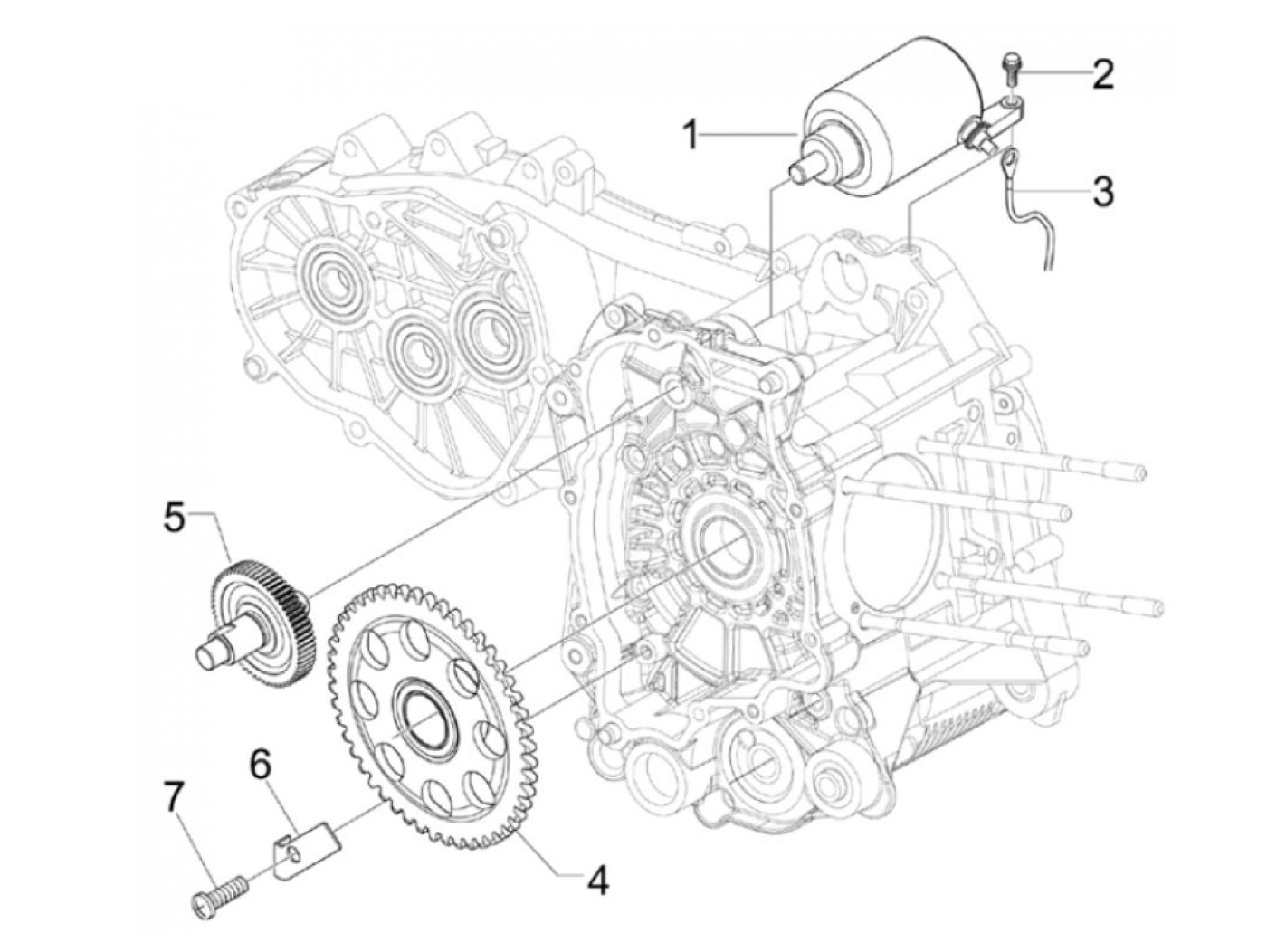 1
2
3
5
6
7
4